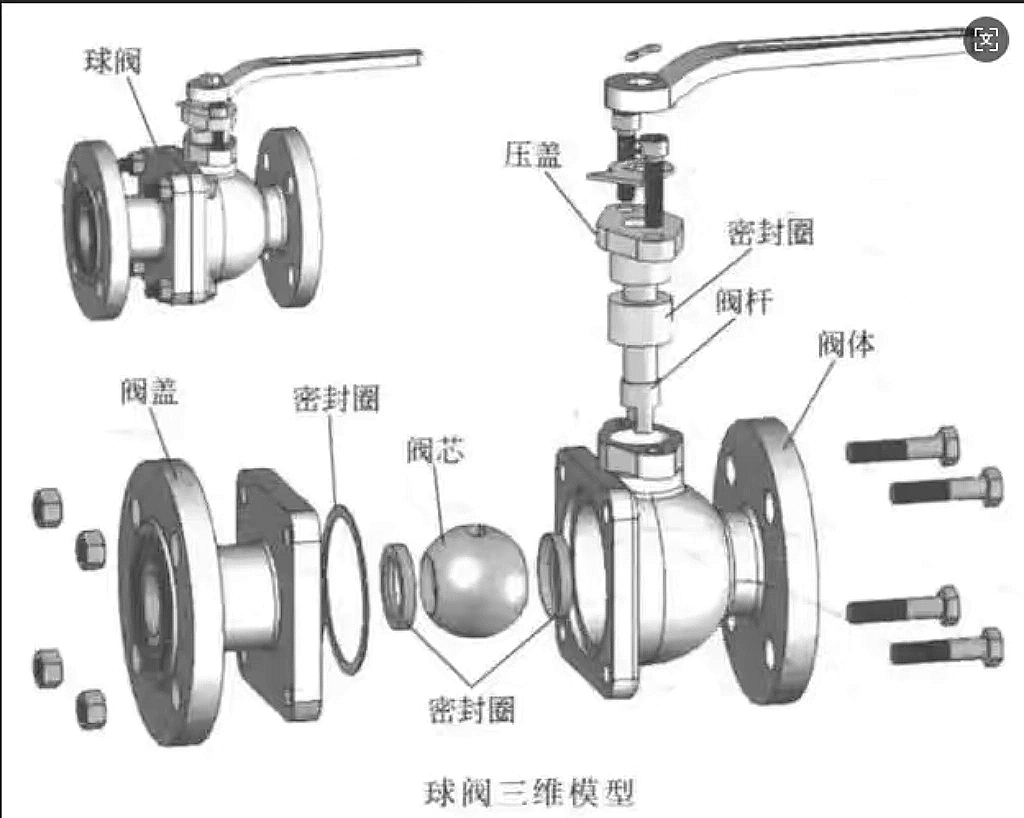 球阀

压盖

密封圈

阀杆

阀体

阀盖

密封圈

阀芯

密封圈

球阀三维模型