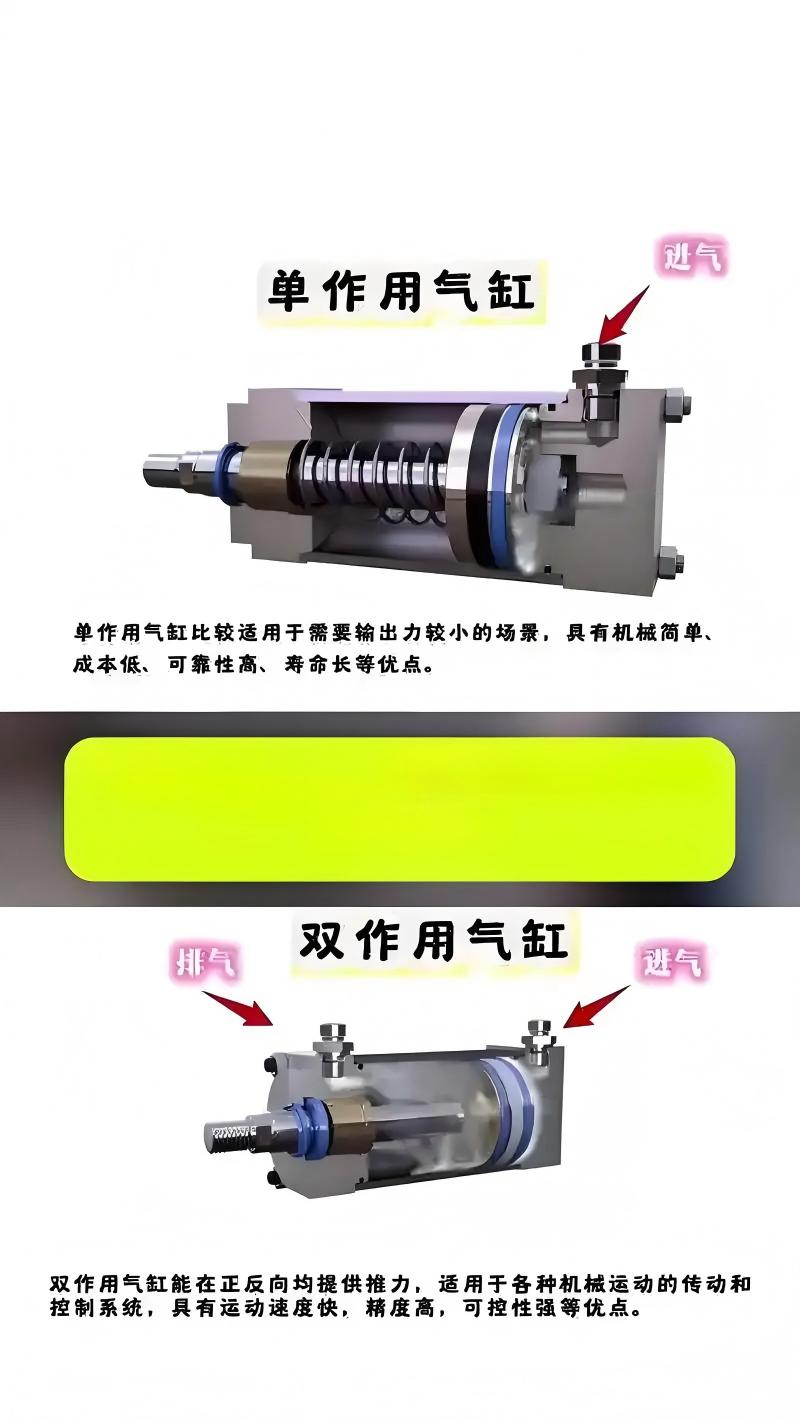 单作用气缸

进气

单作用气缸比较适用于需要输出力较小的场景，具有机械简单、成本低、可靠性高、寿命长等优点。

双作用气缸

排气

进气

双作用气缸能在正反向均提供推力，适用于各种机械运动的传动和控制系统，具有运动速度快，精度高，可控性强等优点。